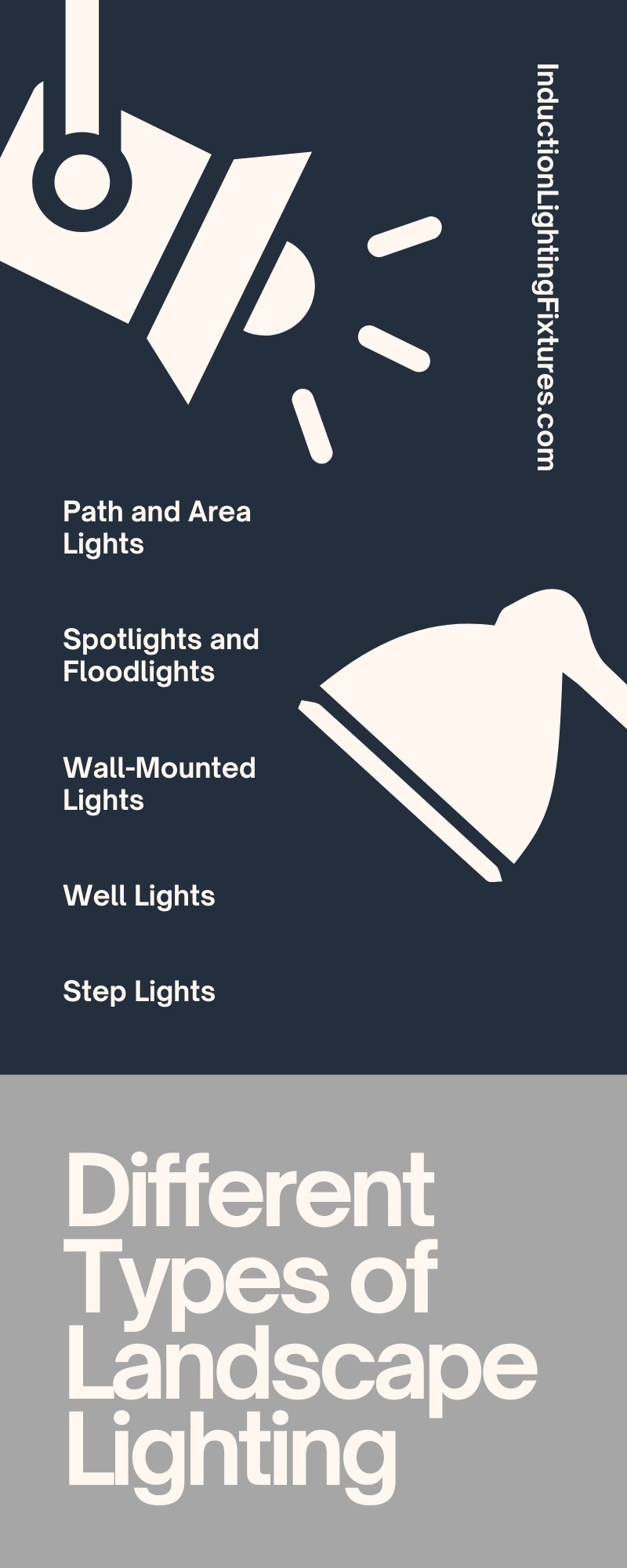 InductionLightingFixtures.com

Path and Area Lights

Spotlights and Floodlights

Wall-Mounted Lights

Well Lights

Step Lights

Different Types of Landscape Lighting