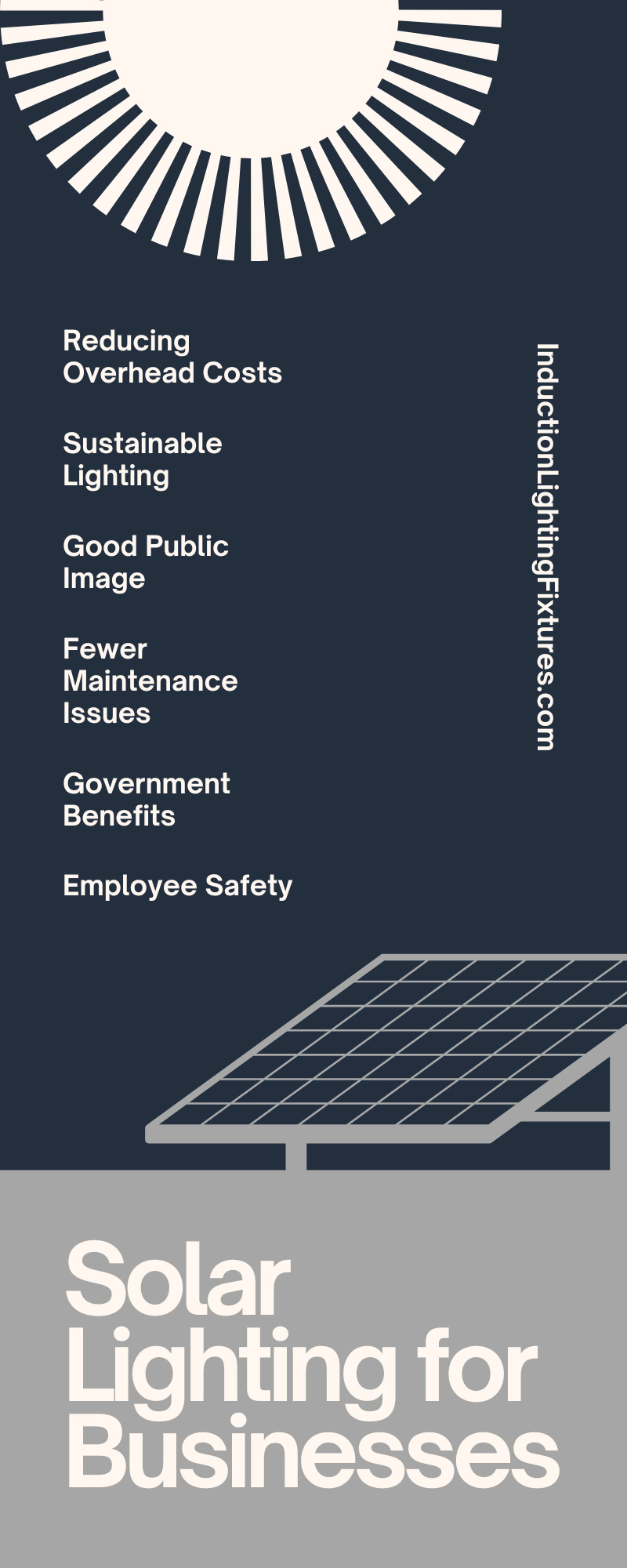 Reducing Overhead Costs

Sustainable Lighting

Good Public Image

Fewer Maintenance Issues

Government Benefits

Employee Safety

InductionLightingFixtures.com

Solar Lighting for Businesses