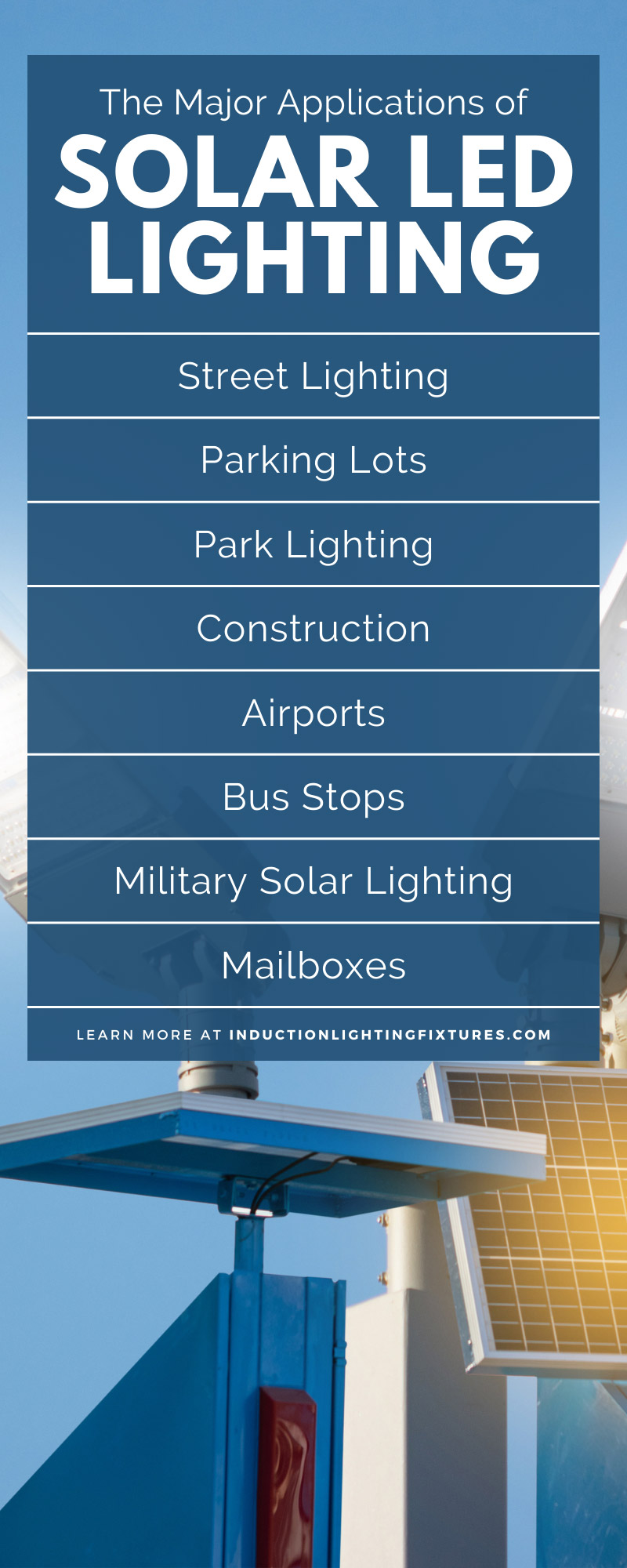 The Major Applications of
SOLAR LED LIGHTING

Street Lighting

Parking Lots

Park Lighting

Construction

Airports

Bus Stops

Military Solar Lighting

Mailboxes

LEARN MORE AT INDUCTIONLIGHTINGFIXTURES.COM