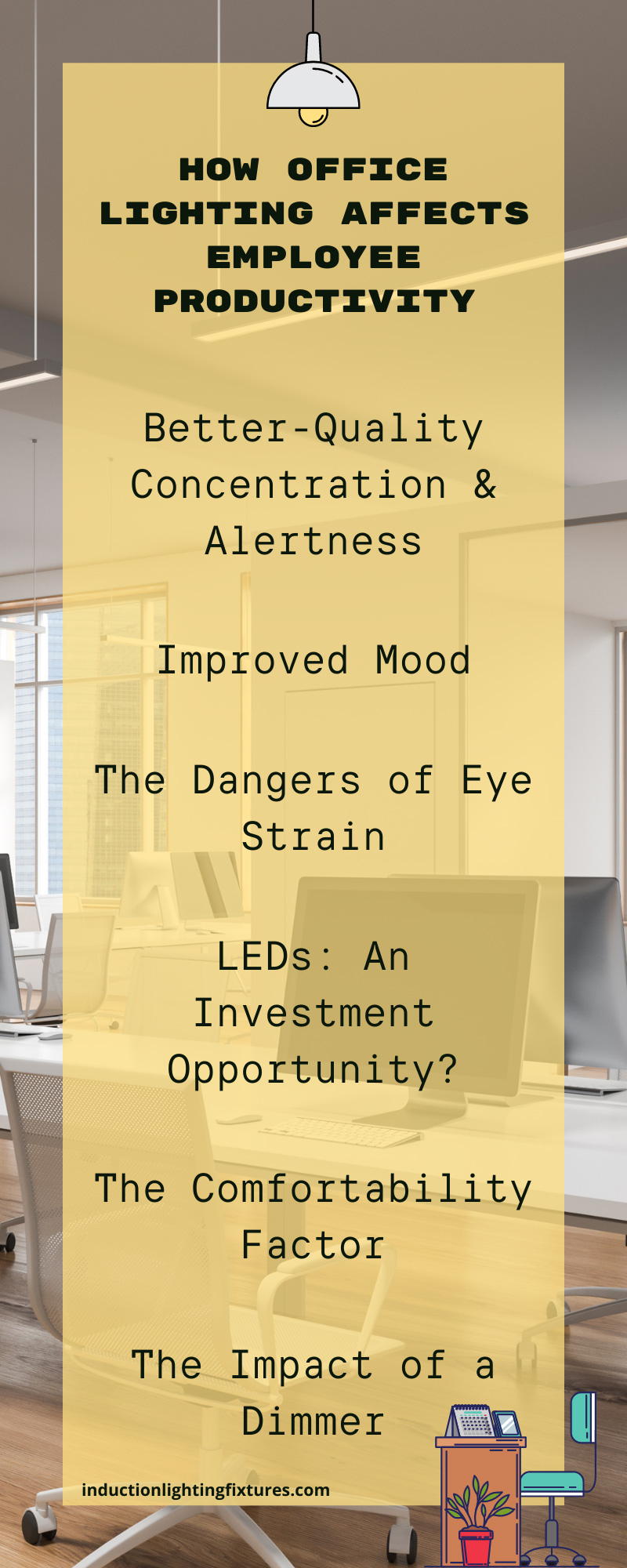 HOW OFFICE LIGHTING AFFECTS EMPLOYEE PRODUCTIVITY

Better-Quality Concentration & Alertness

Improved Mood

The Dangers of Eye Strain

LEDs: An Investment Opportunity?

The Comfortability Factor

The Impact of a Dimmer

inductionlightingfixtures.com