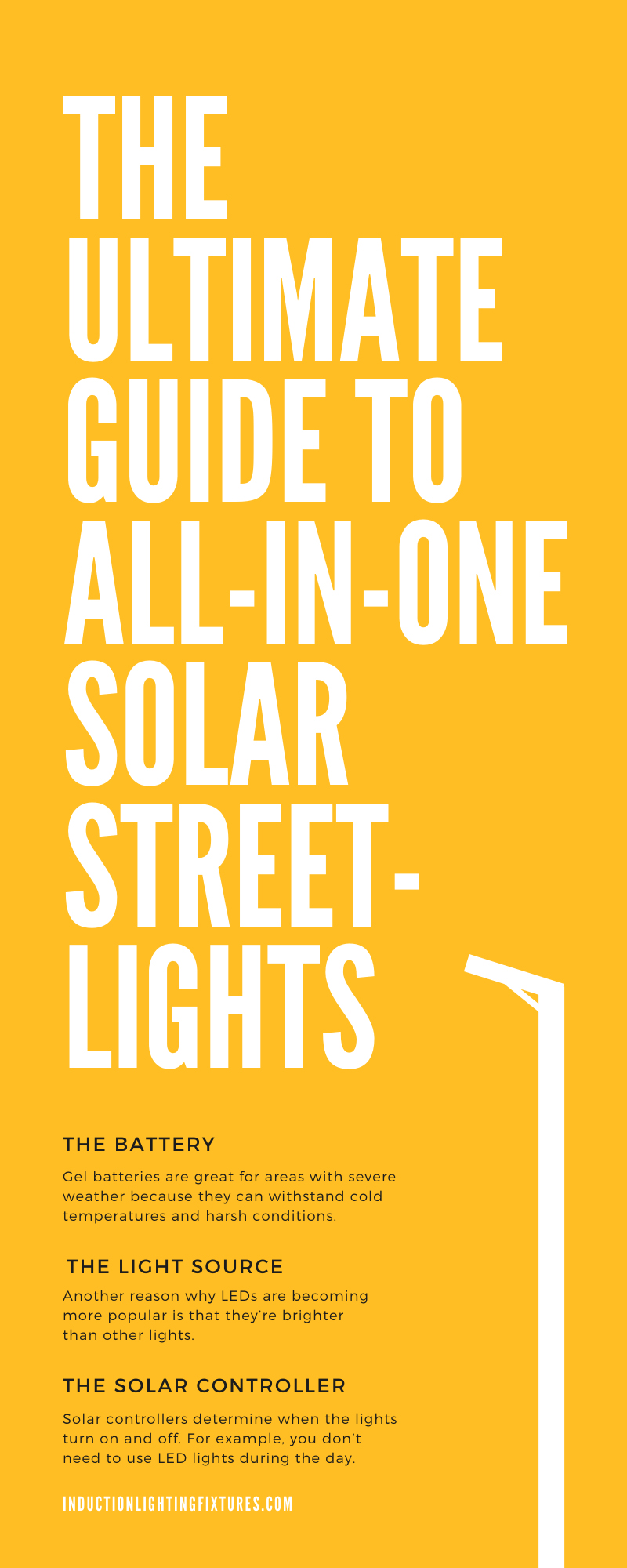 THE ULTIMATE GUIDE TO ALL-IN-ONE SOLAR STREET-LIGHTS

THE BATTERY

Gel batteries are great for areas with severe weather because they can withstand cold temperatures and harsh conditions.

THE LIGHT SOURCE

Another reason why LEDs are becoming more popular is that they're brighter than other lights.

THE SOLAR CONTROLLER

Solar controllers determine when the lights turn on and off. For example, you don't need to use LED lights during the day.

INDUCTIONLIGHTINGFIXTURES.COM