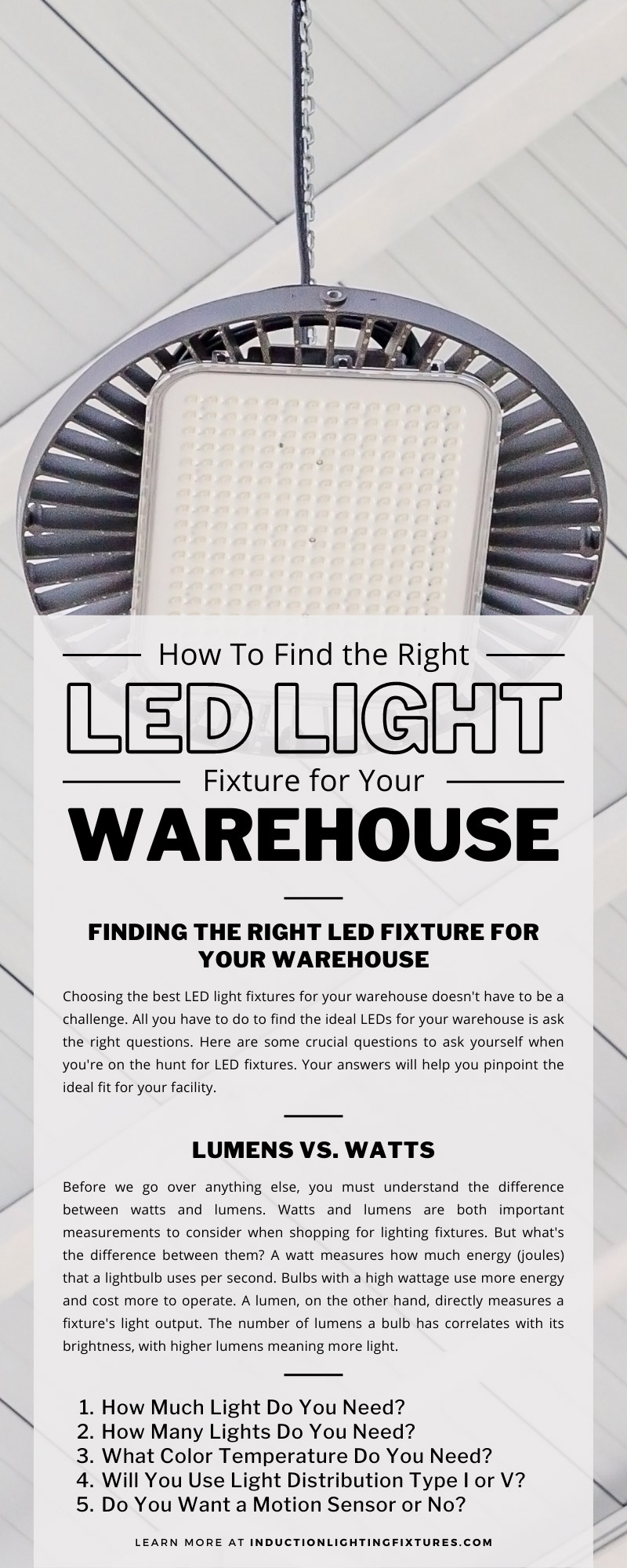 How To Find the Right
LED LIGHT
Fixture for Your
WAREHOUSE

FINDING THE RIGHT LED FIXTURE FOR YOUR WAREHOUSE

Choosing the best LED light fixtures for your warehouse doesn't have to be a challenge. All you have to do to find the ideal LEDs for your warehouse is ask the right questions. Here are some crucial questions to ask yourself when you're on the hunt for LED fixtures. Your answers will help you pinpoint the ideal fit for your facility.

LUMENS VS. WATTS

Before we go over anything else, you must understand the difference between watts and lumens. Watts and lumens are both important measurements to consider when shopping for lighting fixtures. But what's the difference between them? A watt measures how much energy (joules) that a lightbulb uses per second. Bulbs with a high wattage use more energy and cost more to operate. A lumen, on the other hand, directly measures a fixture's light output. The number of lumens a bulb has correlates with its brightness, with higher lumens meaning more light.

1. How Much Light Do You Need?
2. How Many Lights Do You Need?
3. What Color Temperature Do You Need?
4. Will You Use Light Distribution Type I or V?
5. Do You Want a Motion Sensor or No?

LEARN MORE AT INDUCTIONLIGHTINGFIXTURES.COM